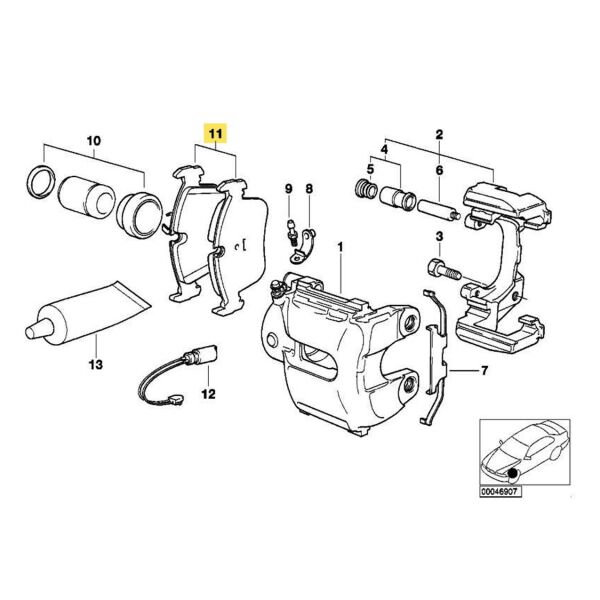 10
11
2
4
5
6
9
8
1
3
13
12
7
00046907