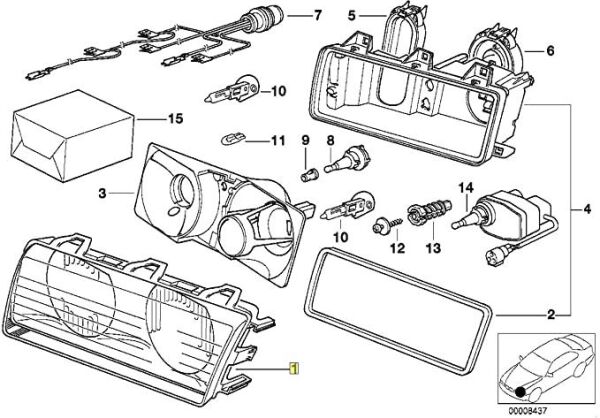 7
5
6
10
15
11
9
8
3
14
4
10
12
13
2
1
00008437