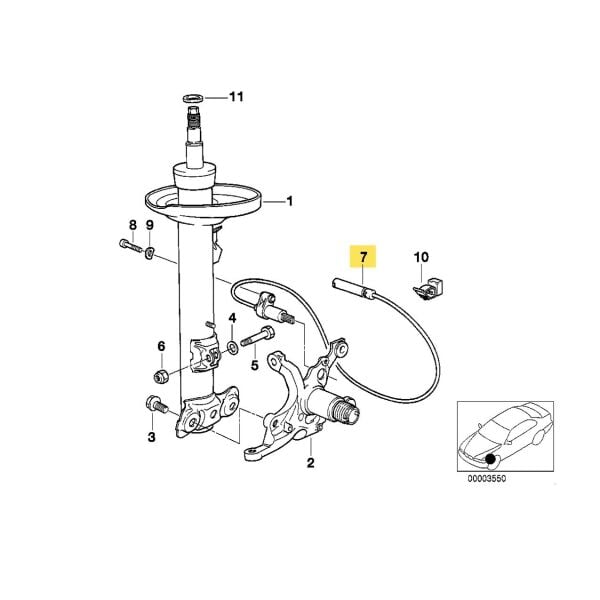 11
1
8
9
7
10
4
6
5
3
2
00003550