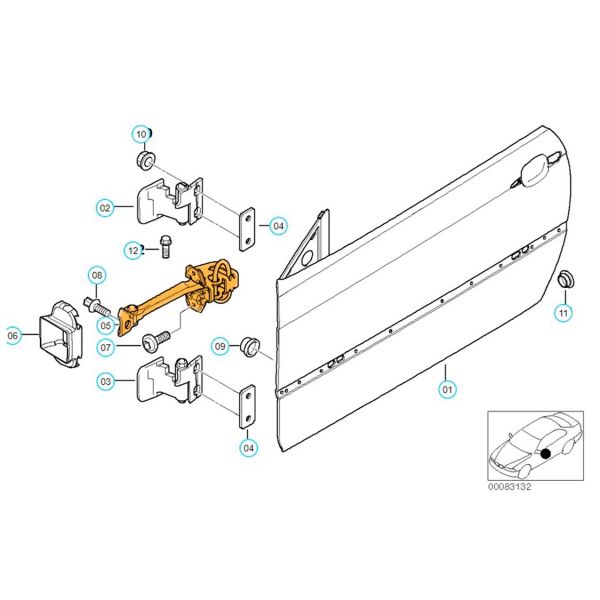 10
02
04
12
08
05
06
07
09
03
04
11
01
00083132