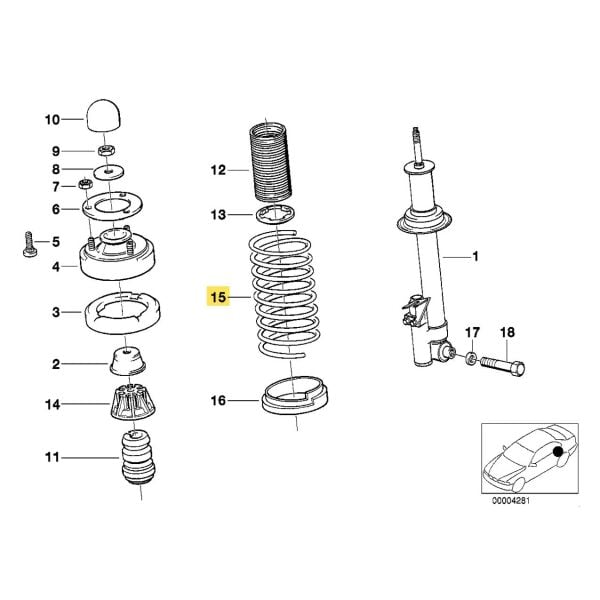 10
9
8
7
6
5
4
3
2
14
11
12
13
15
16
1
17
18
00004281