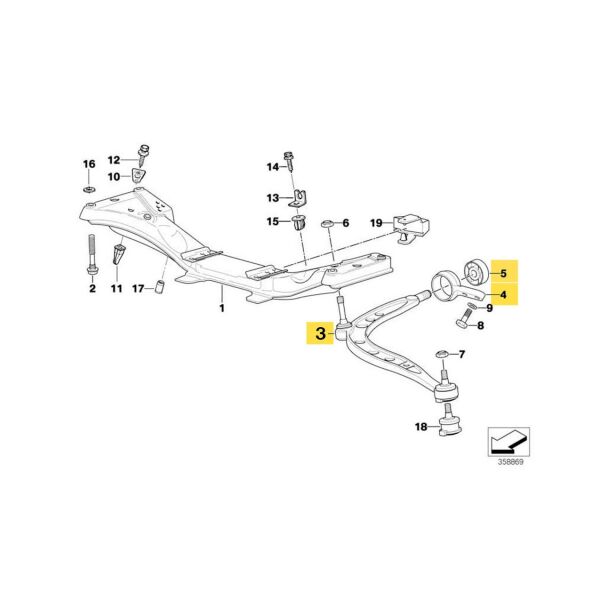 16
12
10
14
13
15
6
19
5
4
9
8
2
11
17
1
3
7
18
358869