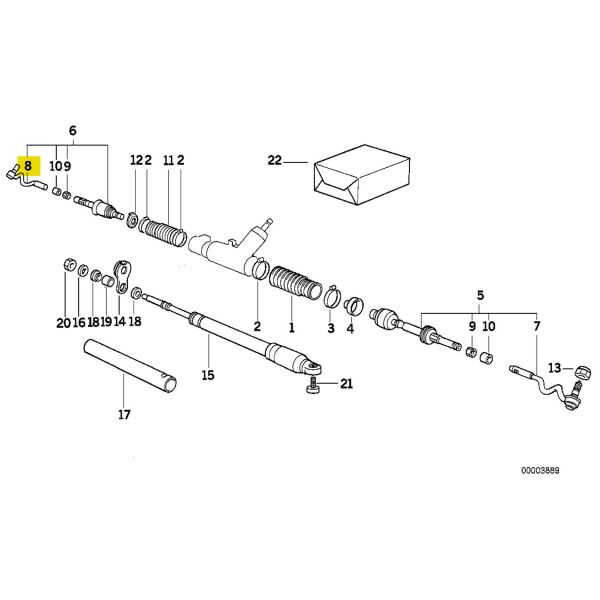 6
8
10 9
12 2
11 2
22
20 16 18 19 14 18
2
1
3
4
5
9
10
7
13
15
21
17
00003889