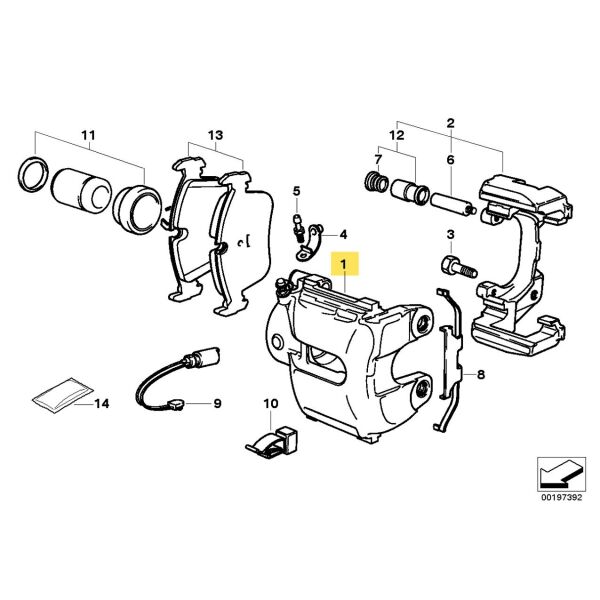 11
13
2
12
7
6
5
4
3
1
8
14
9
10
00197392