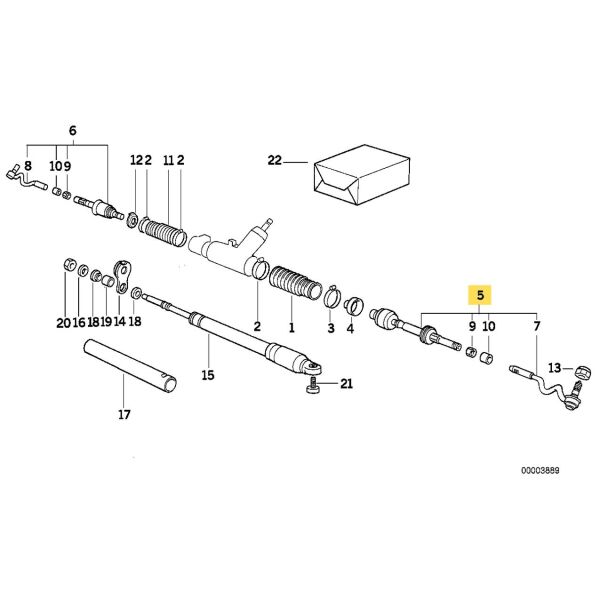 6
8
10
9
12
2
11
2
22
20
16
18
19
14
18
2
1
3
4
5
9
10
7
13
15
21
17
00003889