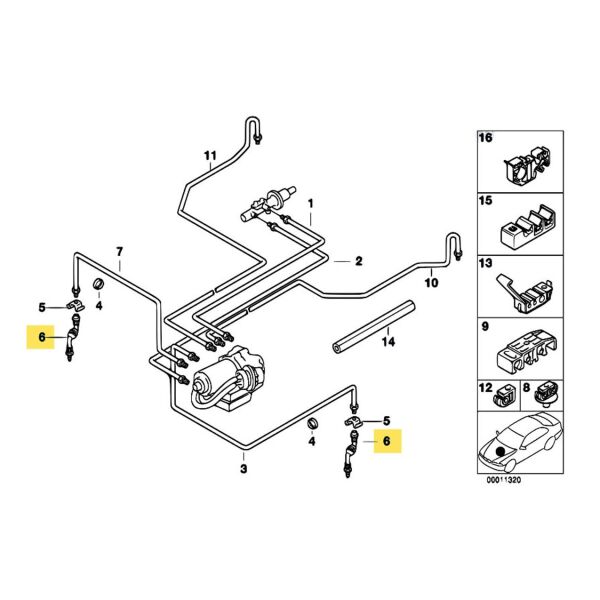 11
1
7
2
10
5
4
6
14
5
4
6
3
16
15
13
9
12
8
00011320