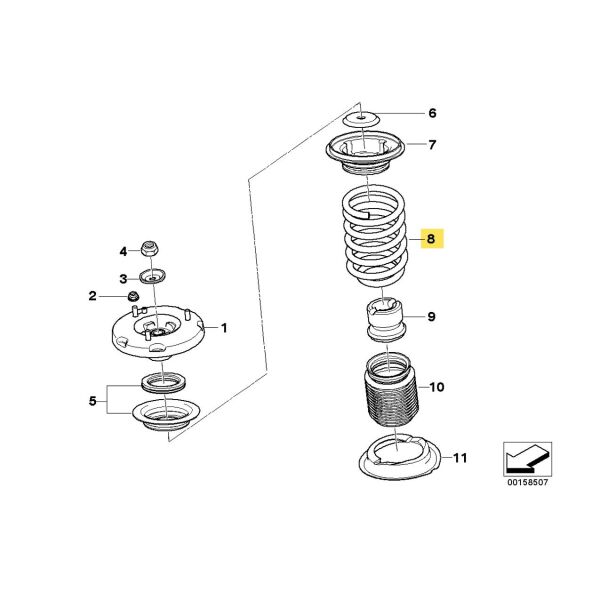 6
7
8
4
3
2
1
9
5
10
11
00158507