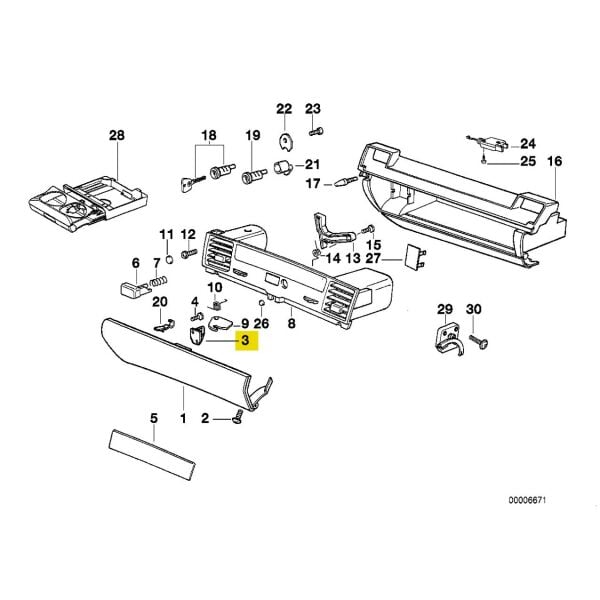 22
23
28
18
19
24
21
25
16
17
11
12
15
14
13
27
6
7
10
20
4
9
26
8
3
29
30
5
1
2
00006671