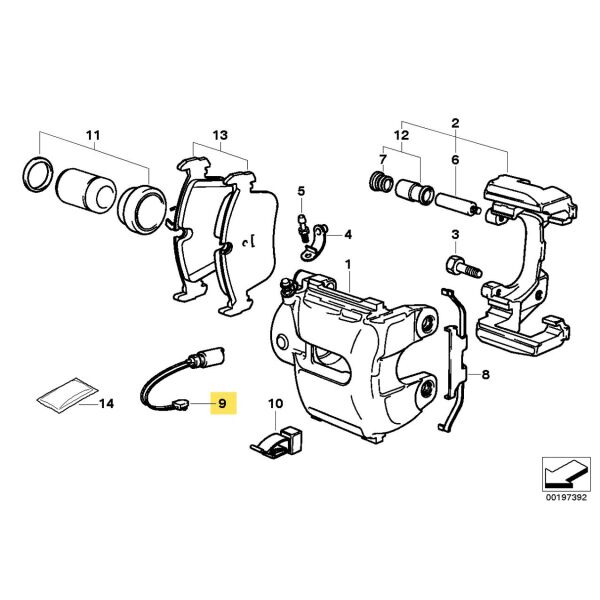 11
13
2
12
7
6
5
4
3
1
8
14
9
10
00197392