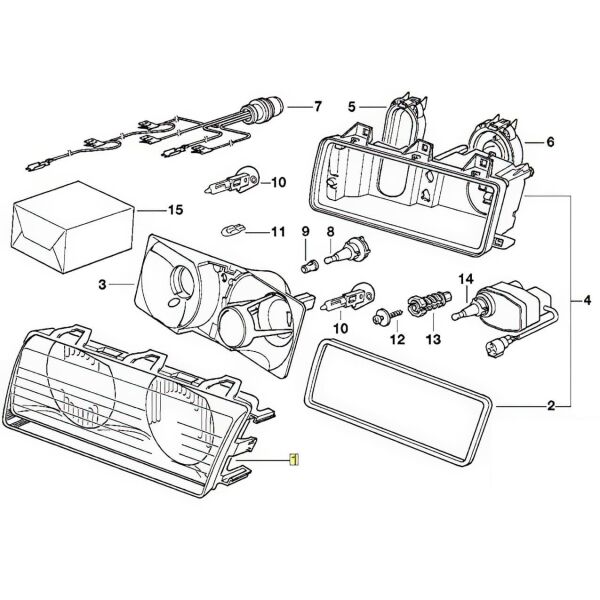 7
5
6
10
15
11
9
8
3
14
4
10
12
13
2
1