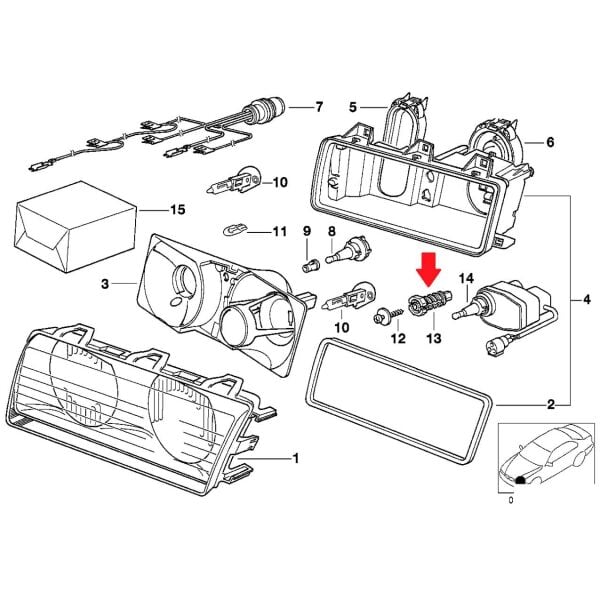 7
5
6
10
15
11
9
8
3
14
4
10
12
13
2
1
0