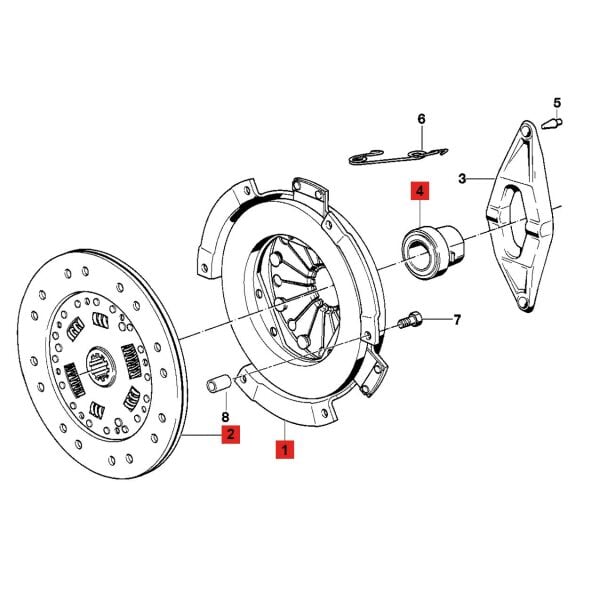 5
6
3
4
7
8
2
1