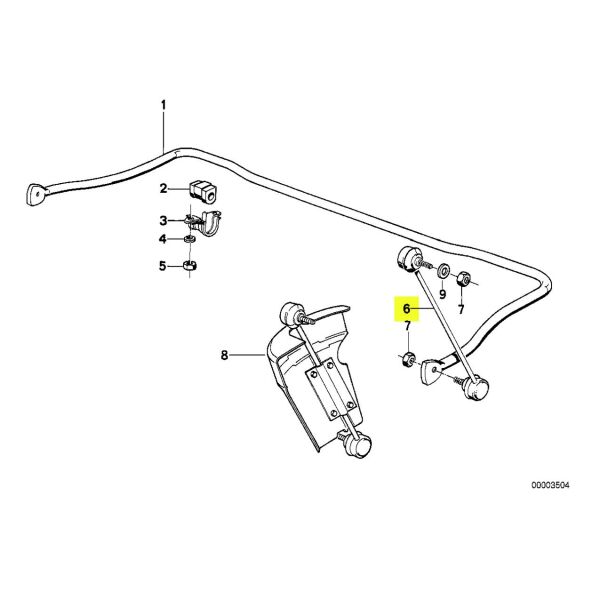 1
2
3
4
5
9
7
6
7
8
00003504