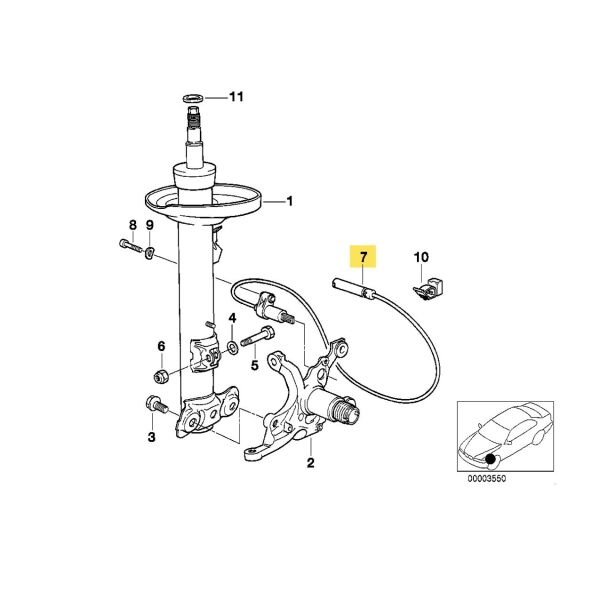 11
1
8
9
7
10
4
6
5
3
2
00003550