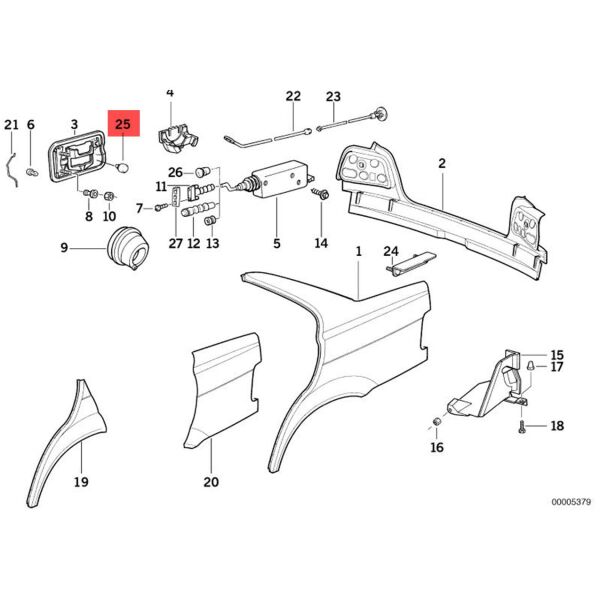 4
22
23
21
6
3
25
2
26
11
7
8
10
27
12
13
5
14
9
1
24
15
17
18
16
19
20
00005379