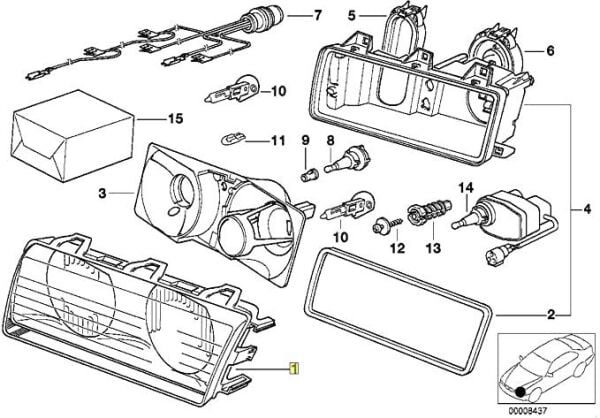 7
5
6
10
15
11
9
8
3
14
4
10
12
13
2
1
00008437