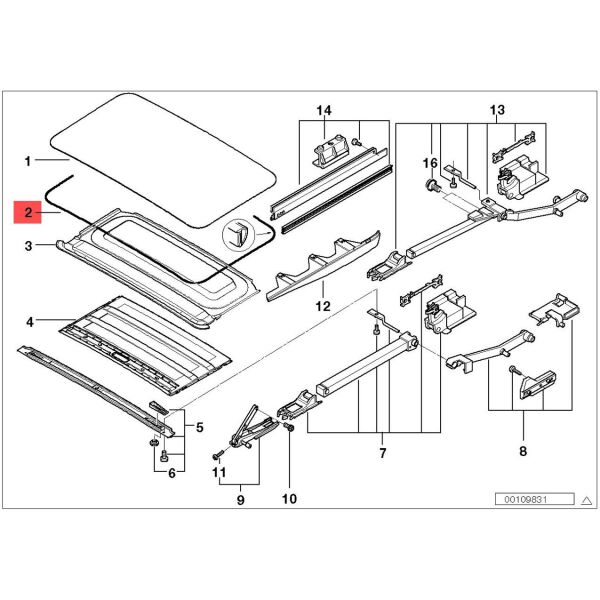 14
13
16
1
2
3
12
4
5
6
11
9
10
7
8
00109831