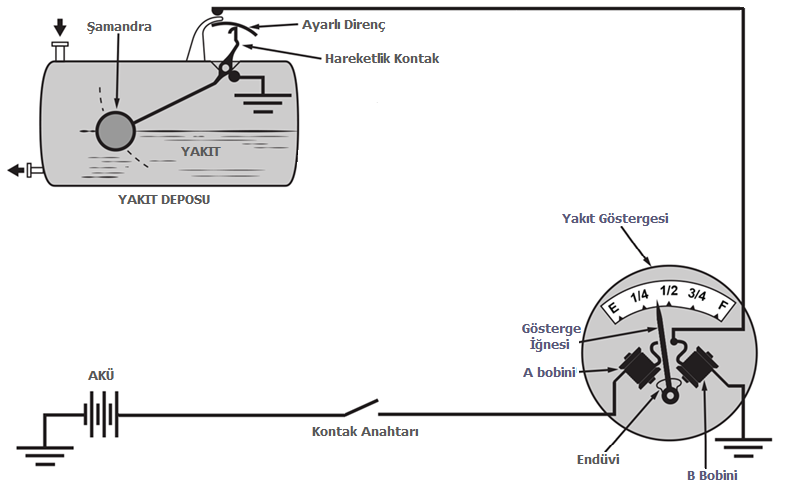 Şamandra
Ayarlı Direnç
Hareketlik Kontak
YAKIT
YAKIT DEPOSU
Yakıt Göstergesi
E
1/4
1/2
3/4
F
Gösterge İğnesi
A bobini
AKÜ
Kontak Anahtarı
Endüvi
B Bobini